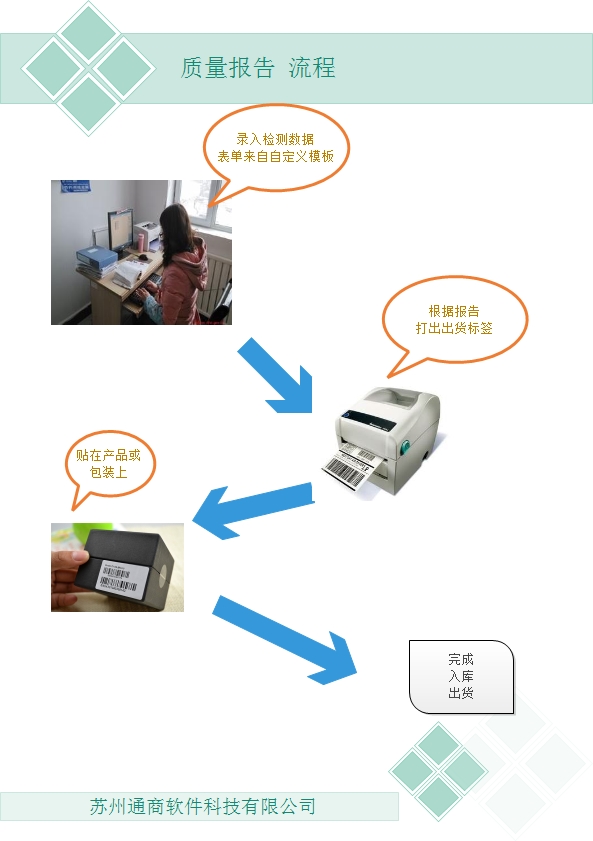 质量报告 流程

录入检测数据
表单来自自定义模板

根据报告
打出出货标签

贴在产品或
包装上

完成
入库
出货

苏州通商软件科技有限公司